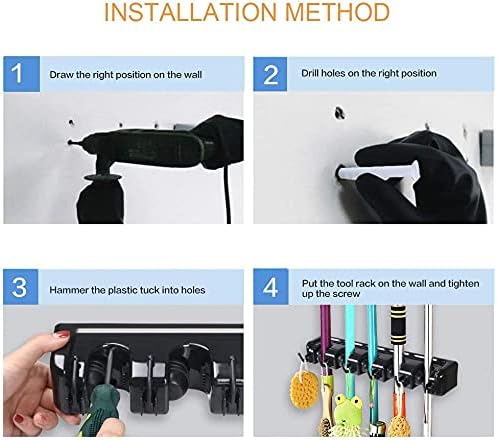 INSTALLATION METHOD

1 Draw the right position on the wall

2 Drill holes on the right position

3 Hammer the plastic tuck into holes

4 Put the tool rack on the wall and tighten up the screw